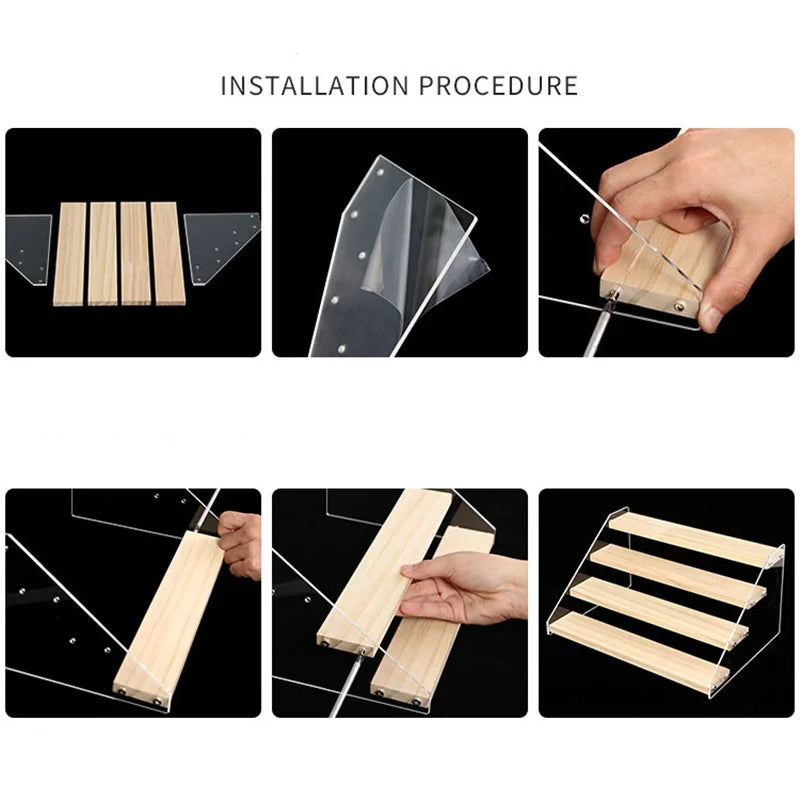 INSTALLATION PROCEDURE