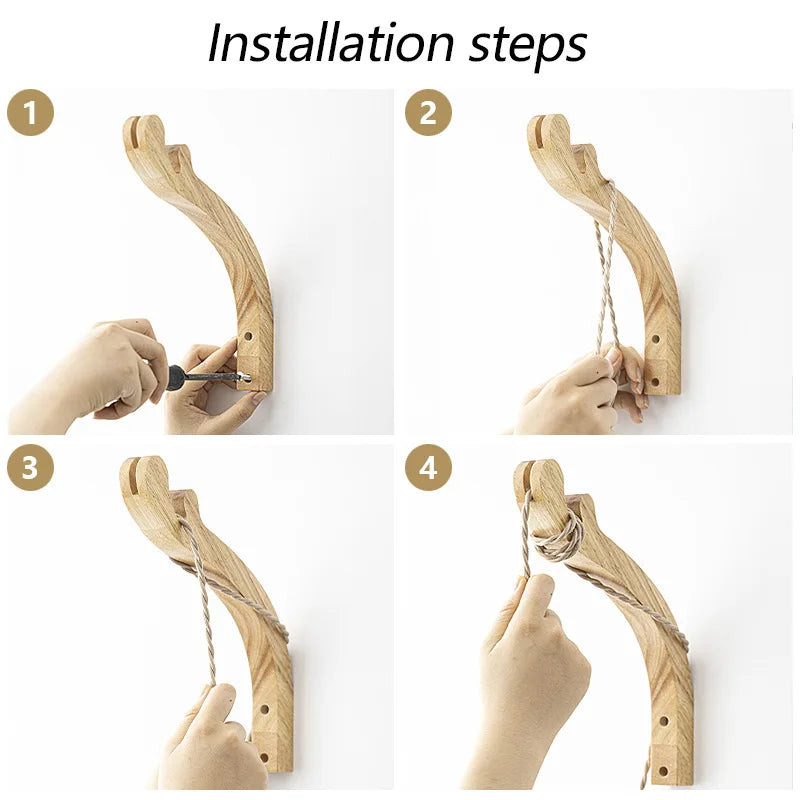 Installation steps

1

2

3

4