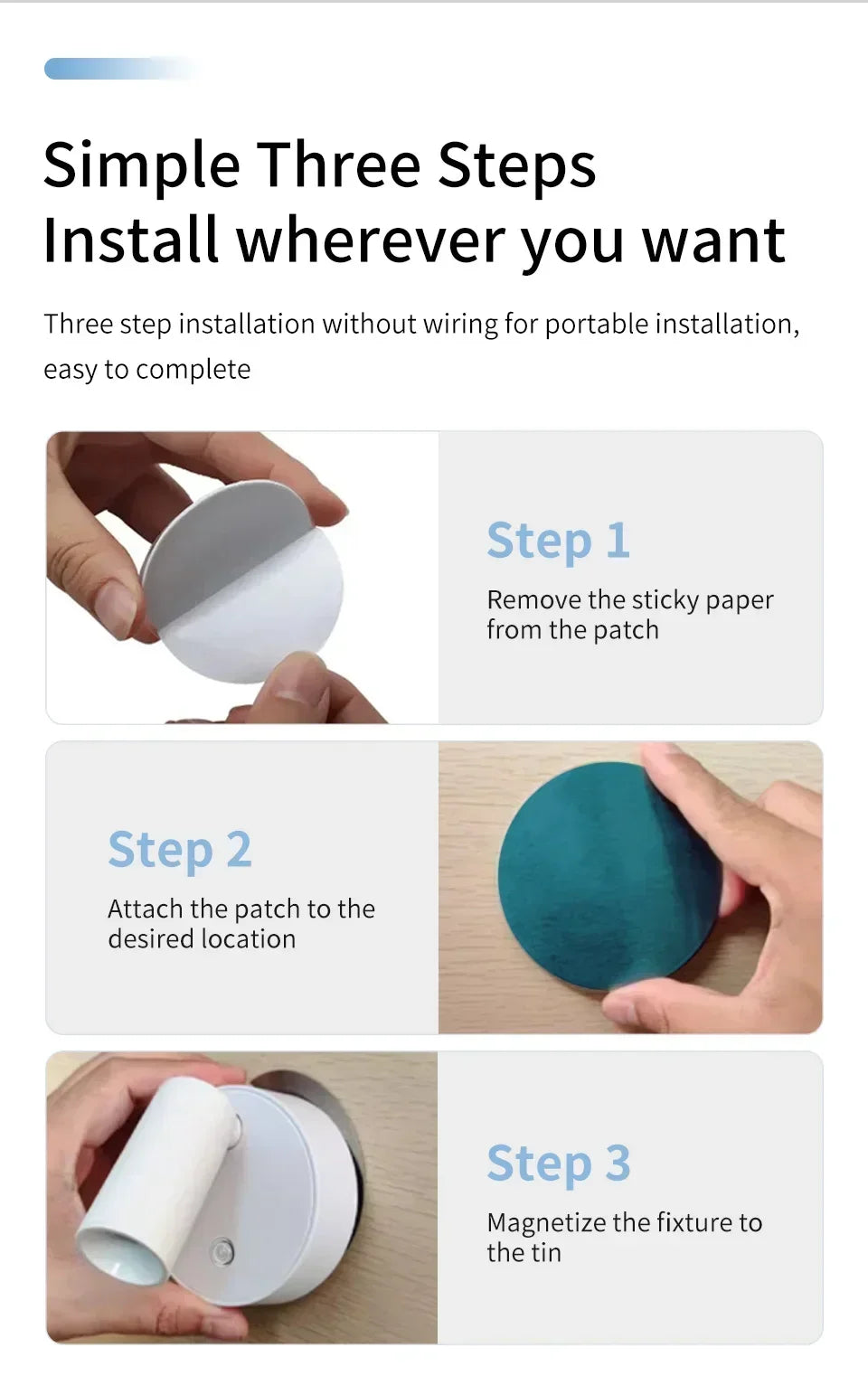 Simple Three Steps
Install wherever you want

Three step installation without wiring for portable installation, easy to complete

Step 1
Remove the sticky paper from the patch

Step 2
Attach the patch to the desired location

Step 3
Magnetize the fixture to the tin