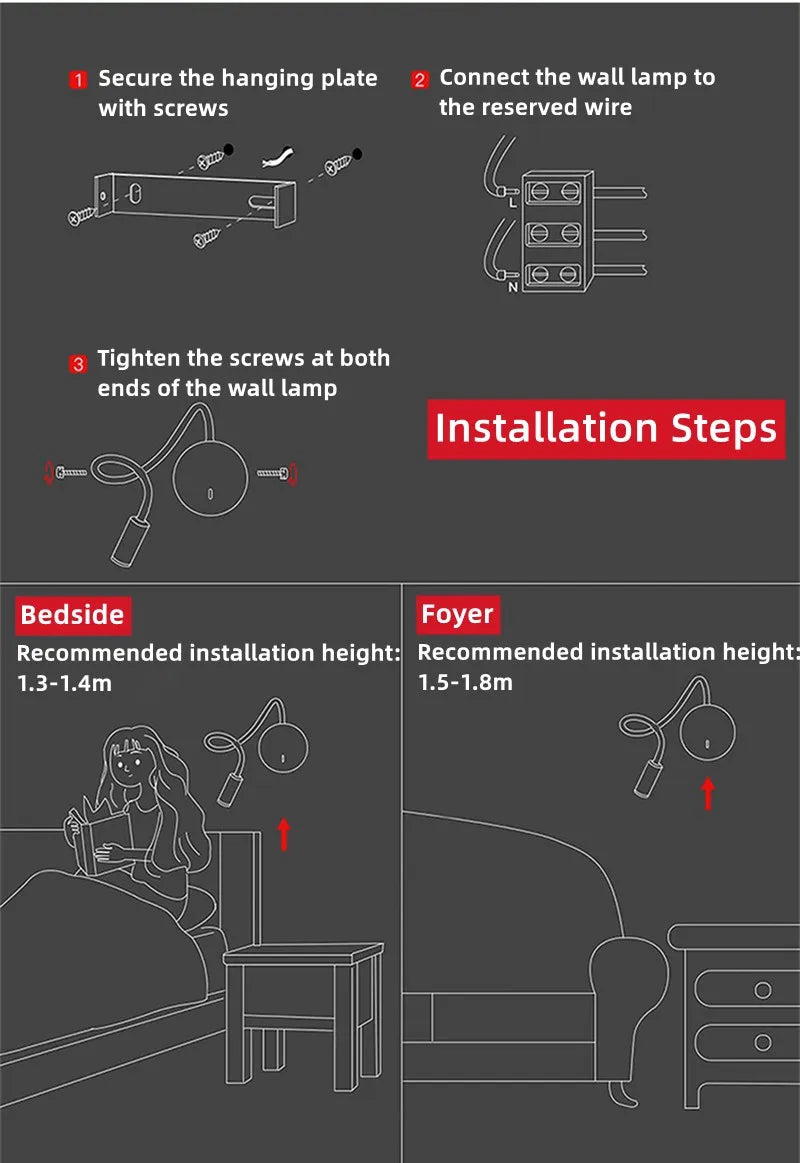 1 Secure the hanging plate with screws

2 Connect the wall lamp to the reserved wire

L

N

3 Tighten the screws at both ends of the wall lamp

Installation Steps

Bedside

Recommended installation height: 1.3-1.4m

Foyer

Recommended installation height: 1.5-1.8m