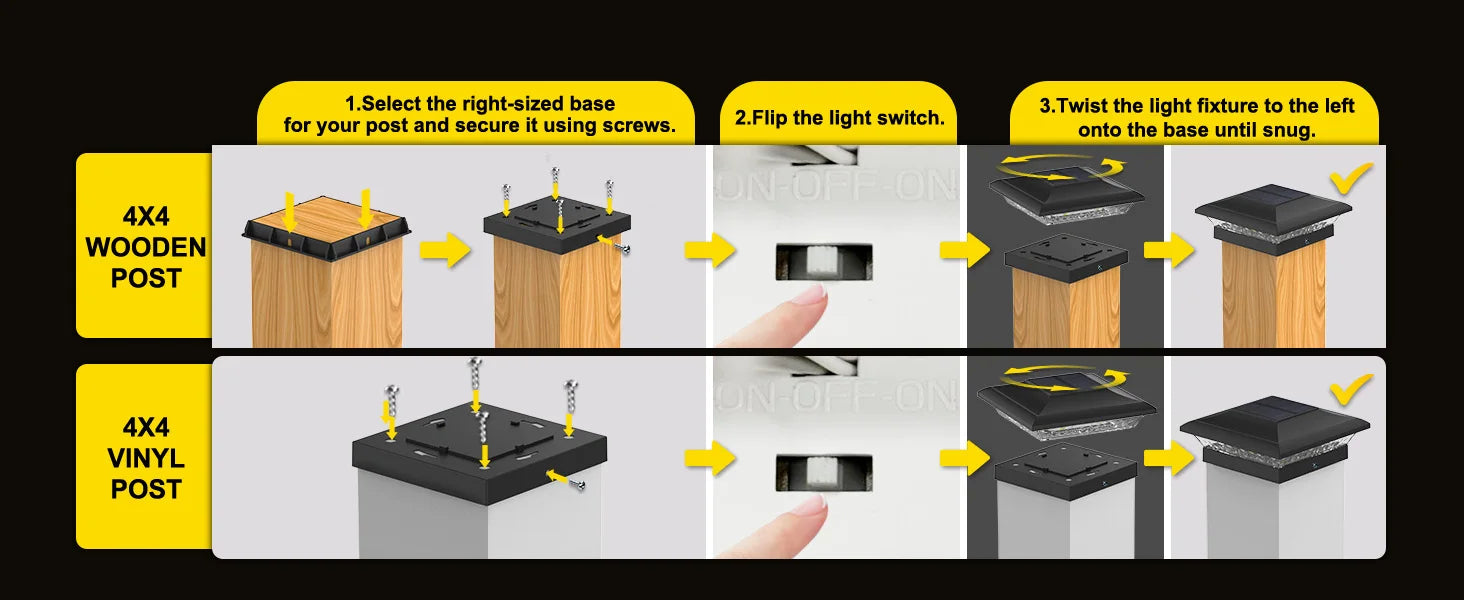 1.Select the right-sized base for your post and secure it using screws.

2.Flip the light switch.

3.Twist the light fixture to the left onto the base until snug.

4X4 WOODEN POST

ON-OFF-ON

4X4 VINYL POST

ON-OFF-ON